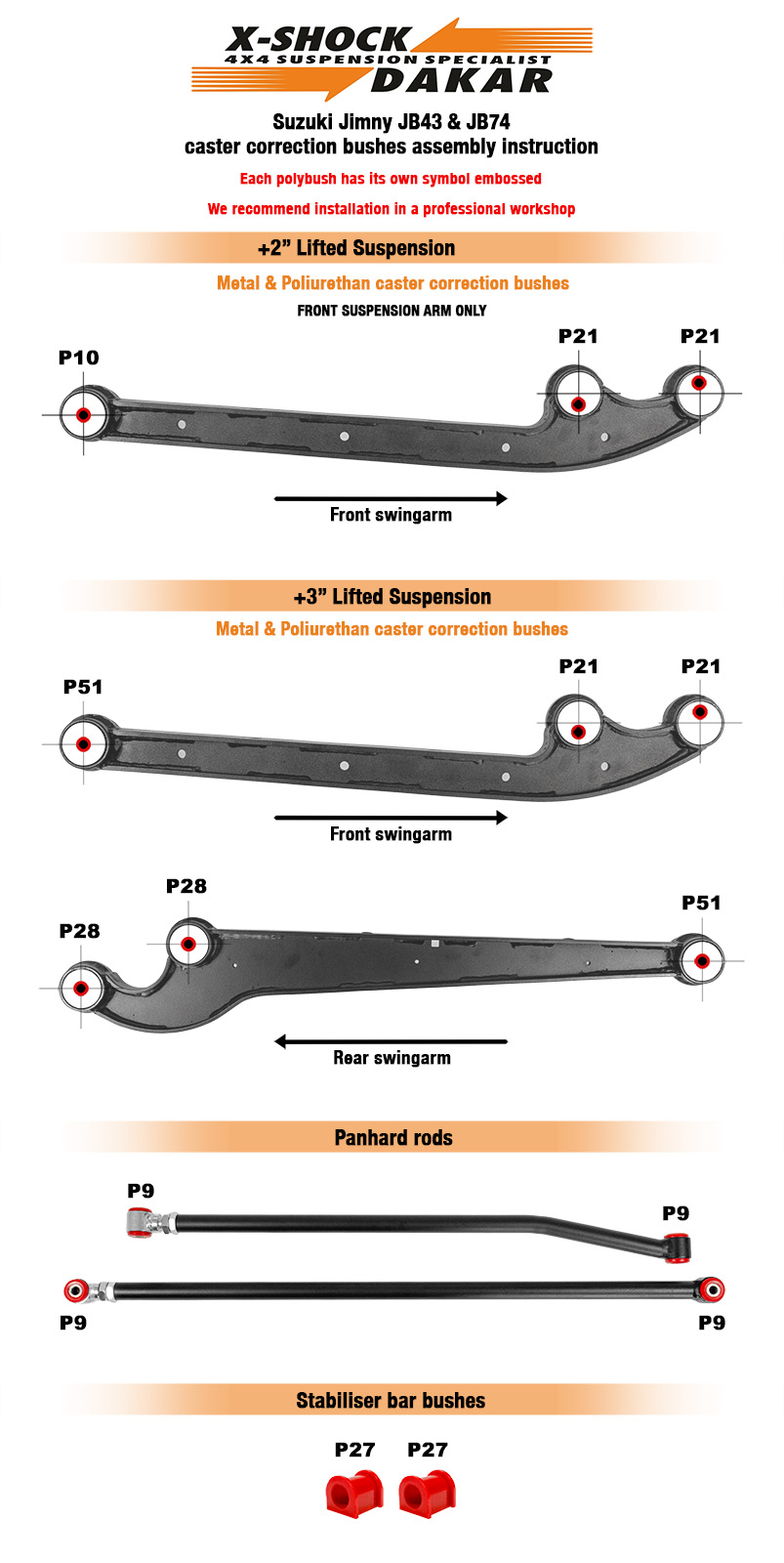 X-SHOCK
4X4 SUSPENSION SPECIALIST
DAKAR

Suzuki Jimny JB43 & JB74
caster correction bushes assembly instruction

Each polybush has its own symbol embossed

We recommend installation in a professional workshop

+2” Lifted Suspension

Metal & Poliurethan caster correction bushes

FRONT SUSPENSION ARM ONLY

P10

P21

P21

Front swingarm

+3” Lifted Suspension

Metal & Poliurethan caster correction bushes

P51

P21

P21

Front swingarm

P28

P28

P51

Rear swingarm

Panhard rods

P9

P9

P9

P9

Stabiliser bar bushes

P27 P27